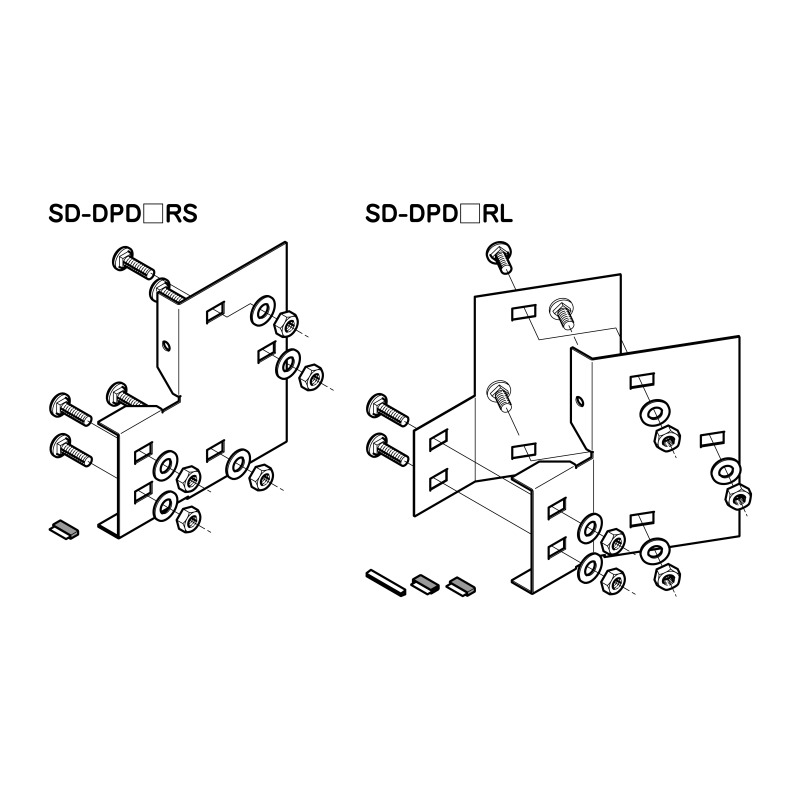 SD-DPD□RS

SD-DPD□RL