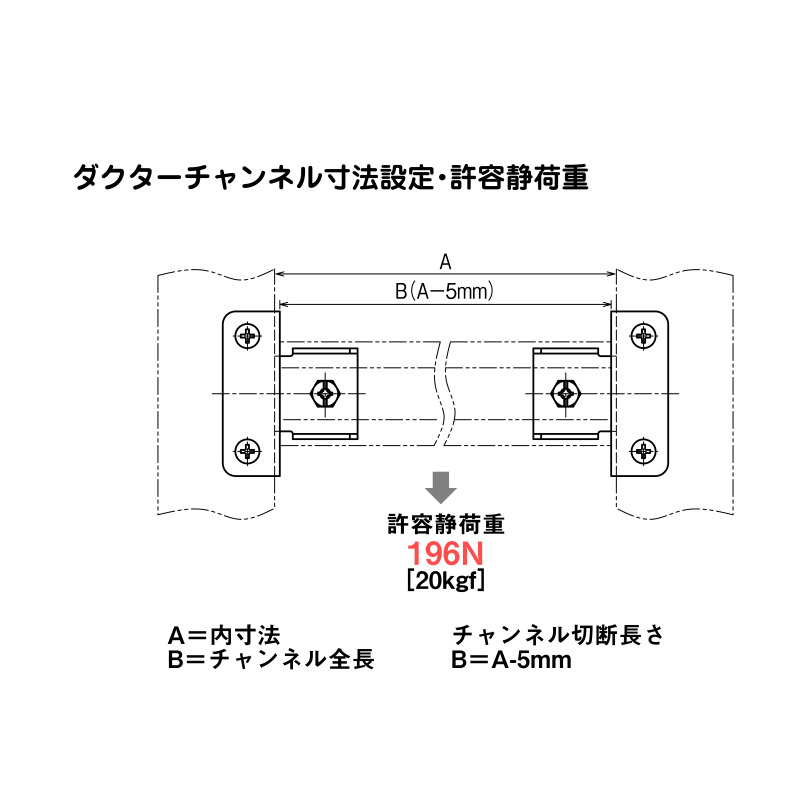 ダクターチャンネル寸法設定・許容静荷重

A

B(A−5mm)

許容静荷重
196N
[20kgf]

A＝内寸法
B＝チャンネル全長

チャンネル切断長さ
B＝A-5mm