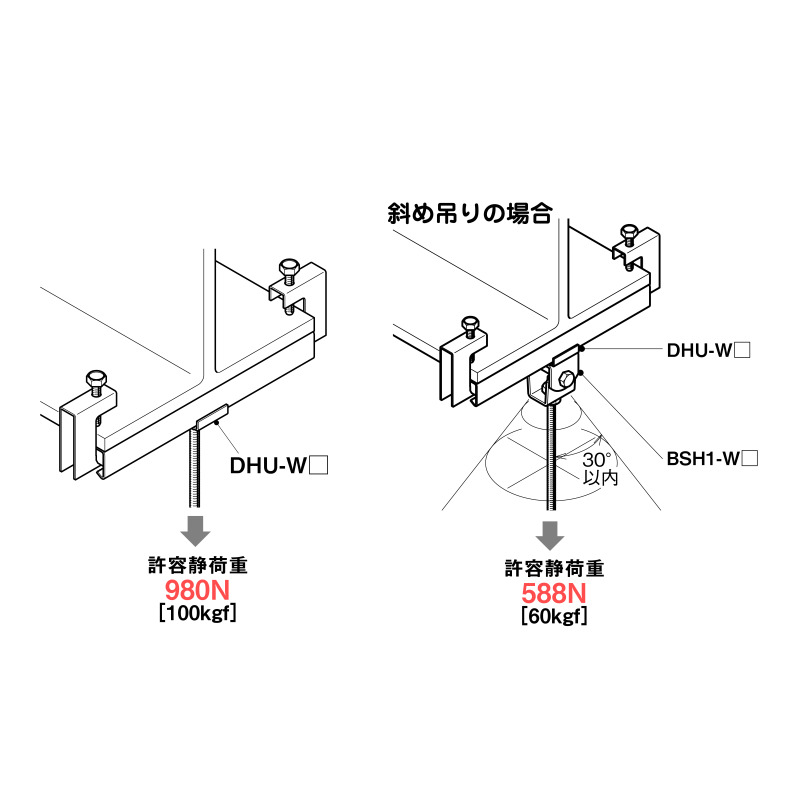 DHU-W□

許容静荷重
980N
[100kgf]

斜め吊りの場合

DHU-W□

BSH1-W□

30°
以内

許容静荷重
588N
[60kgf]